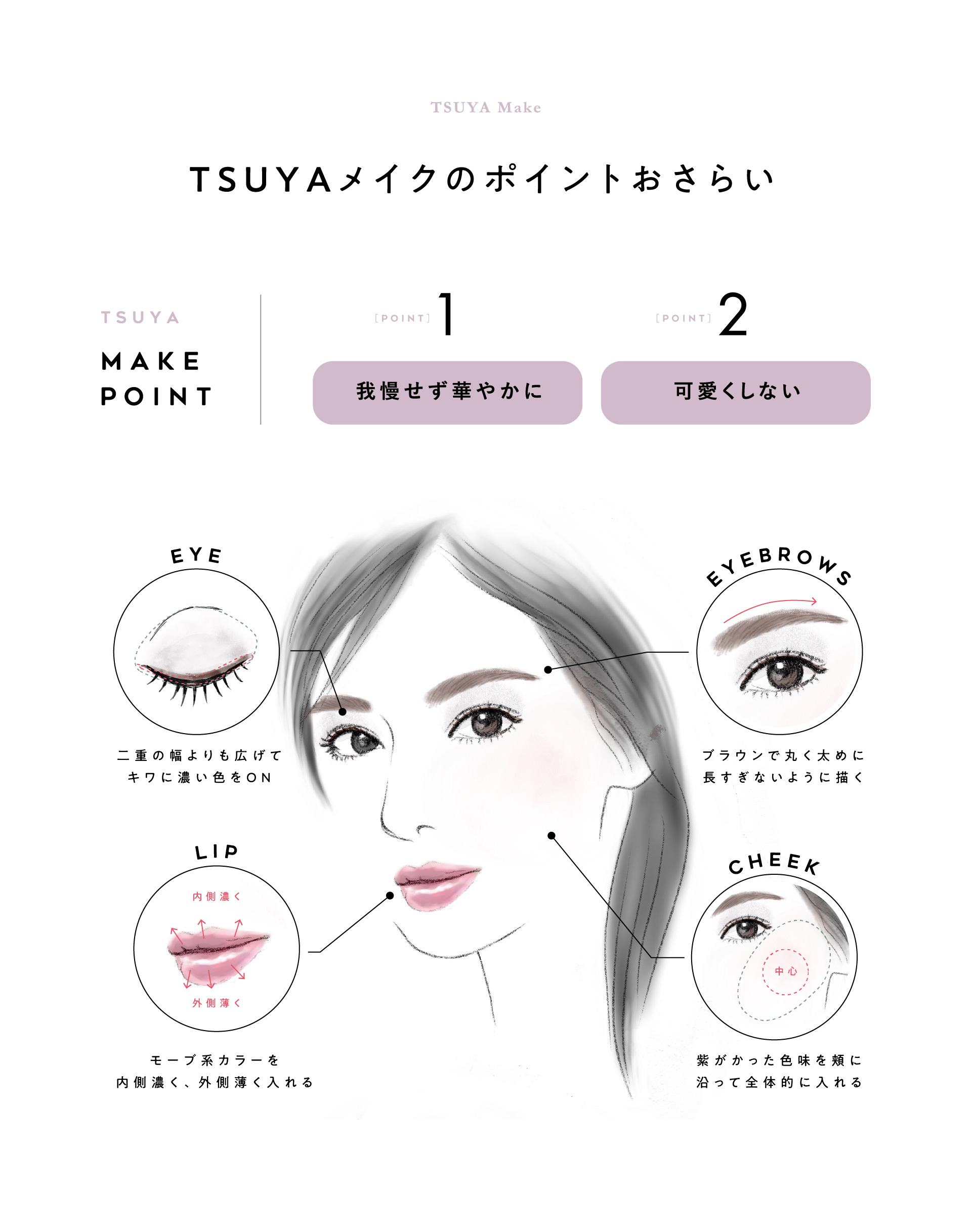 TSUYA Make

TSUYAメイクのポイントおさらい

TSUYA
MAKE
POINT

[POINT] 1
我慢せず華やかに

[POINT] 2
可愛くしない

EYE

二重の幅よりも広げて
キワに濃い色をON

EYEBROWS

ブラウンで丸く太めに
長すぎないように描く

LIP

内側濃く
外側薄く

モーブ系カラーを
内側濃く、外側薄く入れる

CHEEK

中心

紫がかった色味を頬に
沿って全体的に入れる