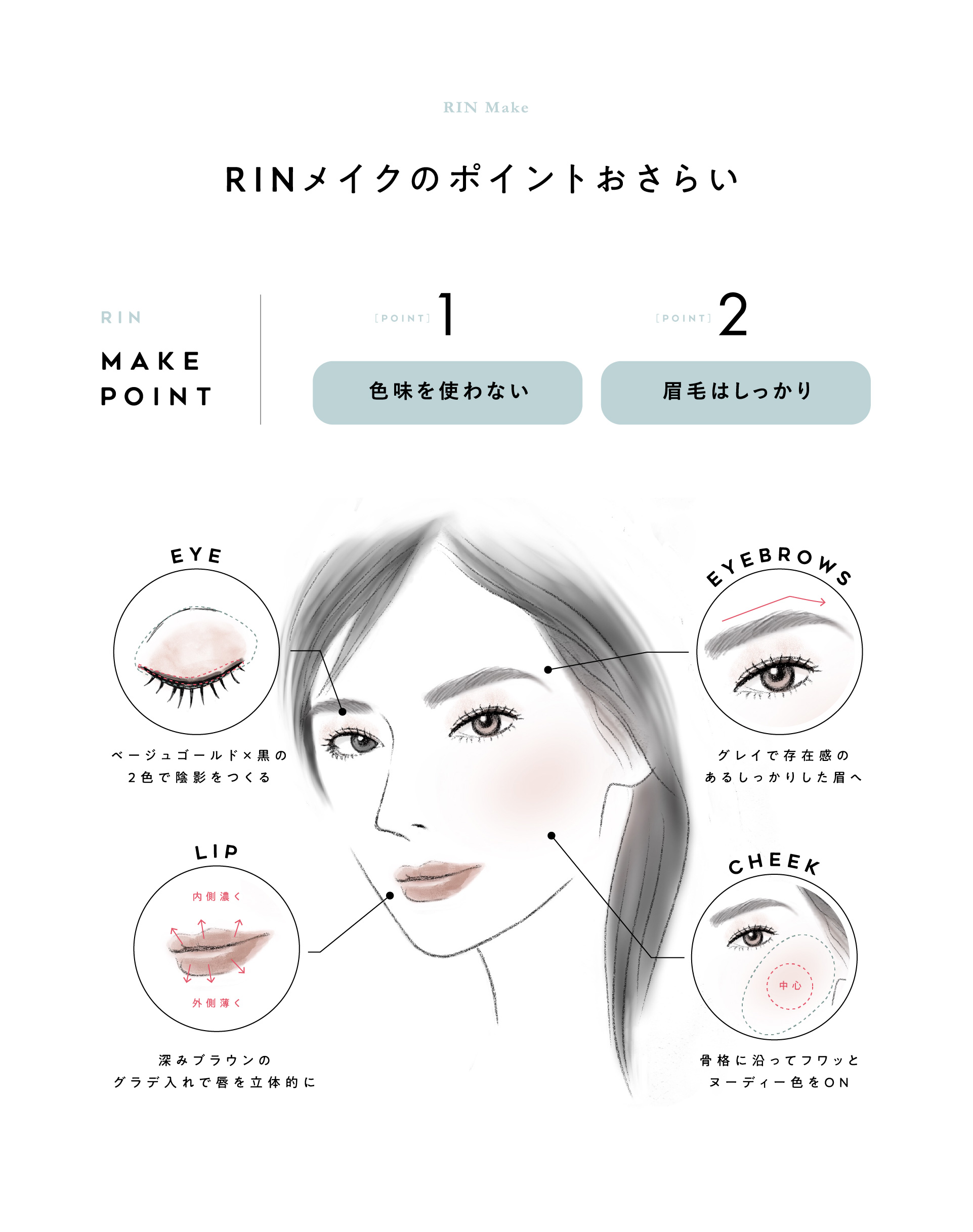 RIN Make

RINメイクのポイントおさらい

RIN
MAKE
POINT

[POINT] 1
色味を使わない

[POINT] 2
眉毛はしっかり

EYE
ベージュゴールド×黒の
2色で陰影をつくる

EYEBROWS
グレイで存在感の
あるしっかりした眉へ

LIP
内側濃く
外側薄く
深みブラウンの
グラデ入れで唇を立体的に

CHEEK
中心
骨格に沿ってフワッと
ヌーディー色をON